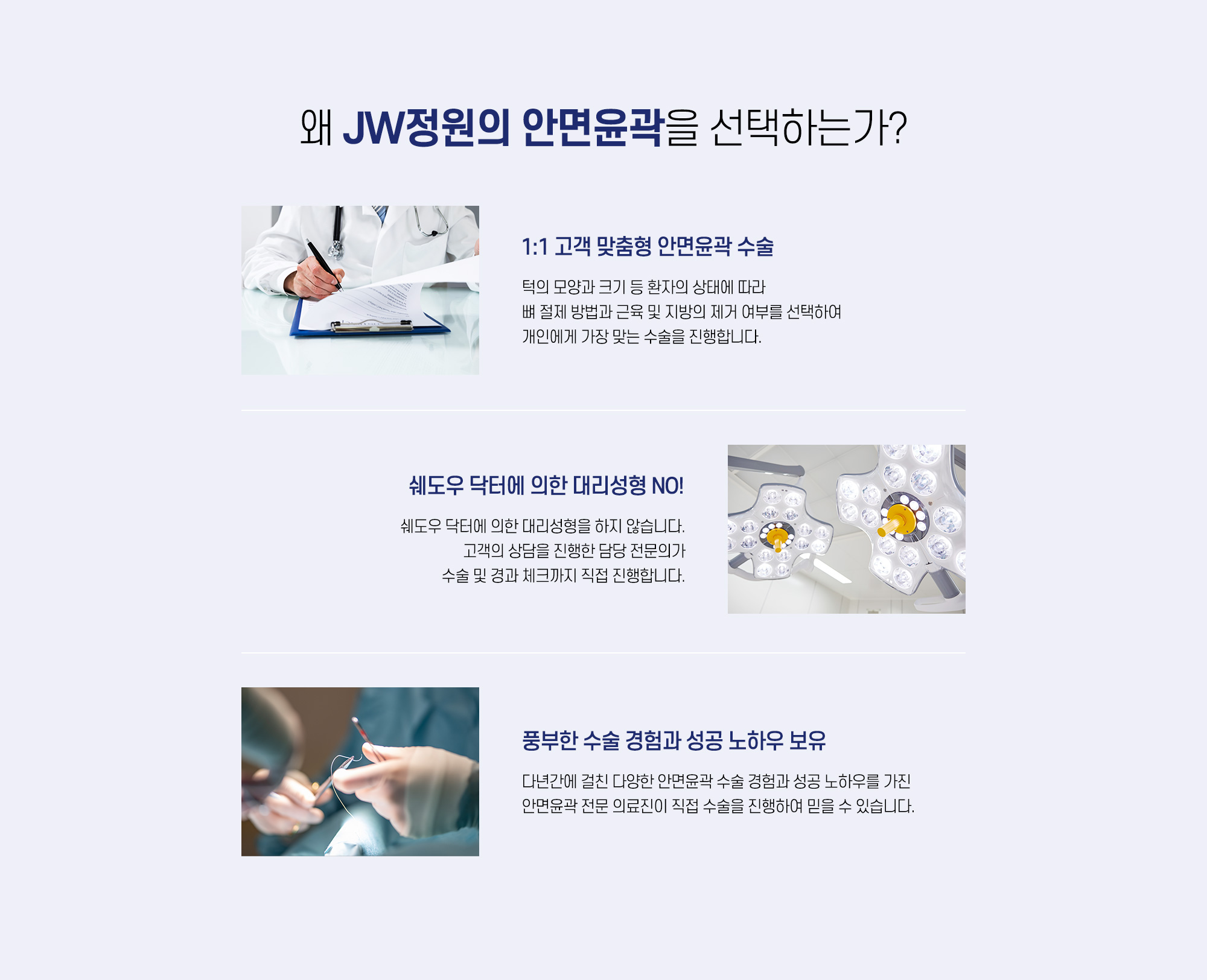 왜 JW정원의 안면윤곽을 선택하는가?

1:1 고객 맞춤형 안면윤곽 수술

턱의 모양과 크기 등 환자의 상태에 따라
뼈 절제 방법과 근육 및 지방의 제거 여부를 선택하여
개인에게 가장 맞는 수술을 진행합니다.

쉐도우 닥터에 의한 대리성형 NO!

쉐도우 닥터에 의한 대리성형을 하지 않습니다.
고객의 상담을 진행한 담당 전문의가
수술 및 경과 체크까지 직접 진행합니다.

풍부한 수술 경험과 성공 노하우 보유

다년간에 걸친 다양한 안면윤곽 수술 경험과 성공 노하우를 가진
안면윤곽 전문 의료진이 직접 수술을 진행하여 믿을 수 있습니다.