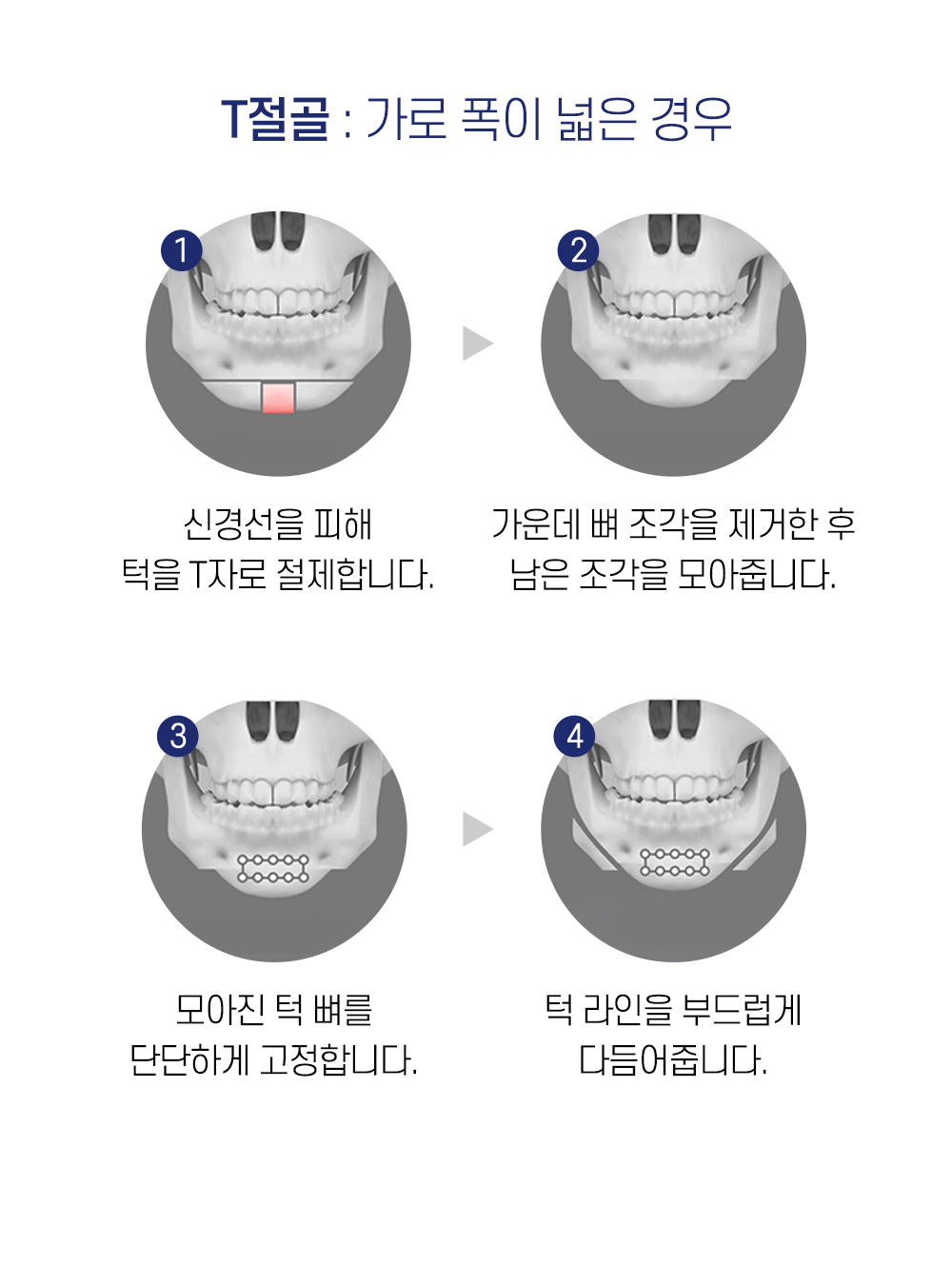 T절골 : 가로 폭이 넓은 경우

1

신경선을 피해
턱을 T자로 절제합니다.

2

가운데 뼈 조각을 제거한 후
남은 조각을 모아줍니다.

3

모아진 턱 뼈를
단단하게 고정합니다.

4

턱 라인을 부드럽게
다듬어줍니다.