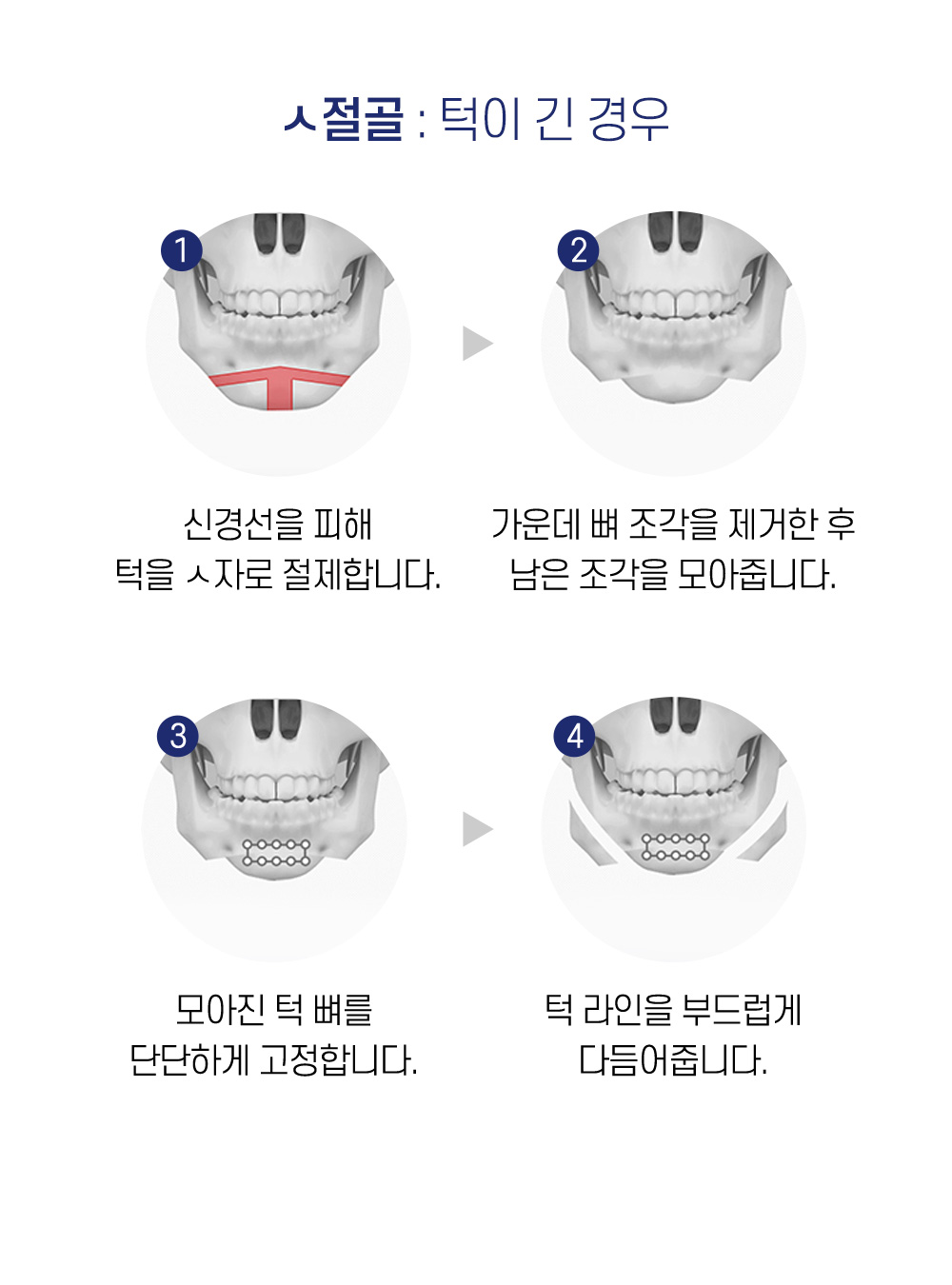 ㅅ절골 : 턱이 긴 경우

1

신경선을 피해 턱을 ㅅ자로 절제합니다.

2

가운데 뼈 조각을 제거한 후 남은 조각을 모아줍니다.

3

모아진 턱 뼈를 단단하게 고정합니다.

4

턱 라인을 부드럽게 다듬어줍니다.